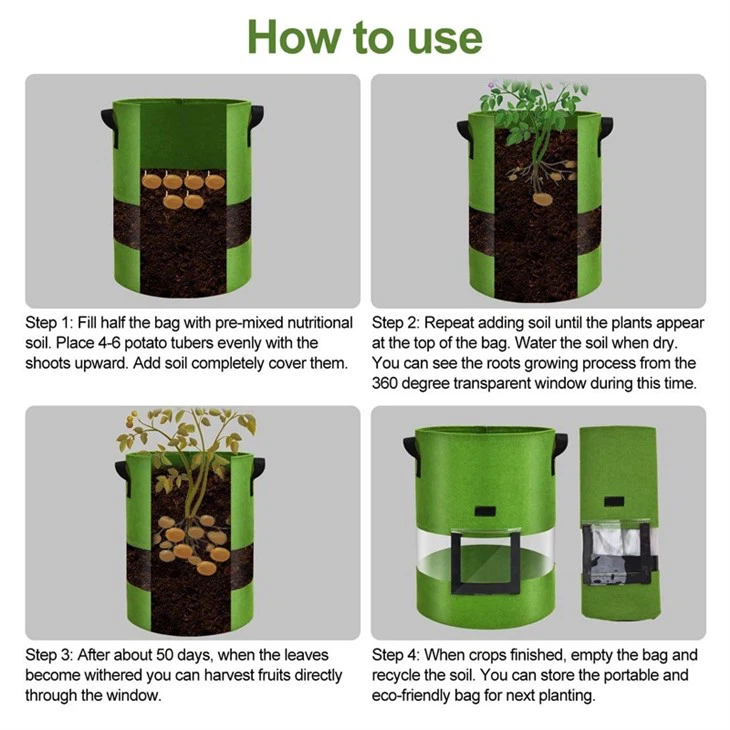 How to use

Step 1: Fill half the bag with pre-mixed nutritional soil. Place 4-6 potato tubers evenly with the shoots upward. Add soil completely cover them.

Step 2: Repeat adding soil until the plants appear at the top of the bag. Water the soil when dry. You can see the roots growing process from the 360 degree transparent window during this time.

Step 3: After about 50 days, when the leaves become withered you can harvest fruits directly through the window.

Step 4: When crops finished, empty the bag and recycle the soil. You can store the portable and eco-friendly bag for next planting.